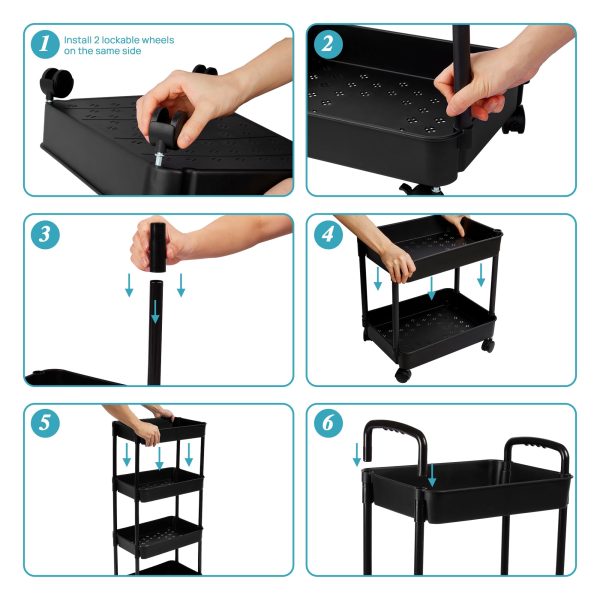 1 Install 2 lockable wheels on the same side

2

3

4

5

6