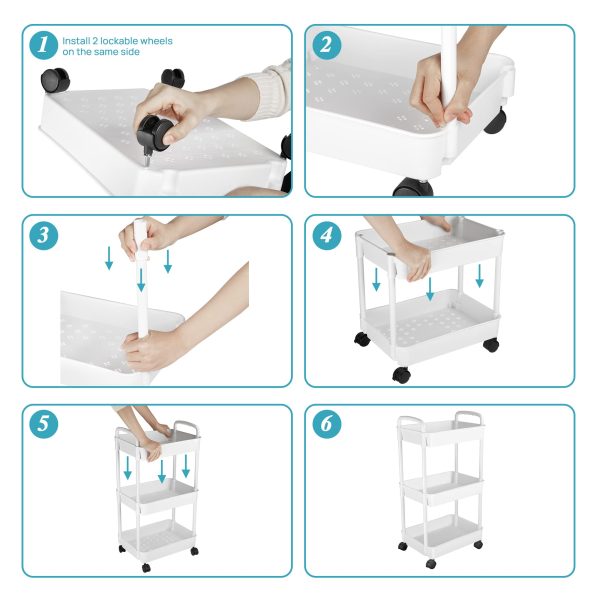 1 Install 2 lockable wheels on the same side

2

3

4

5

6